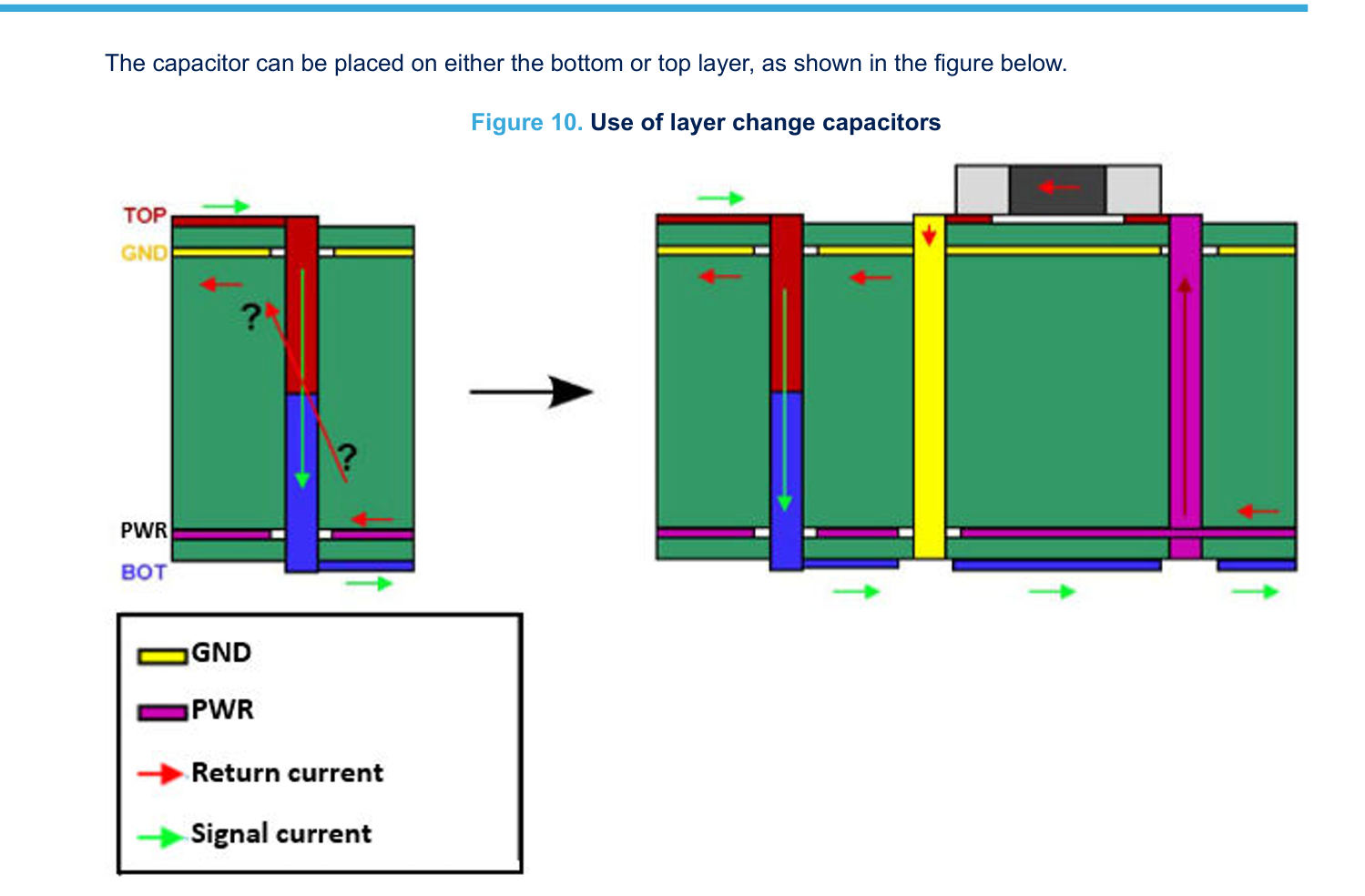 The capacitor can be placed on either the bottom or top layer, as shown in the figure below.

Figure 10. Use of layer change capacitors

TOP
GND
?
?
PWR
BOT

GND
PWR
Return current
Signal current