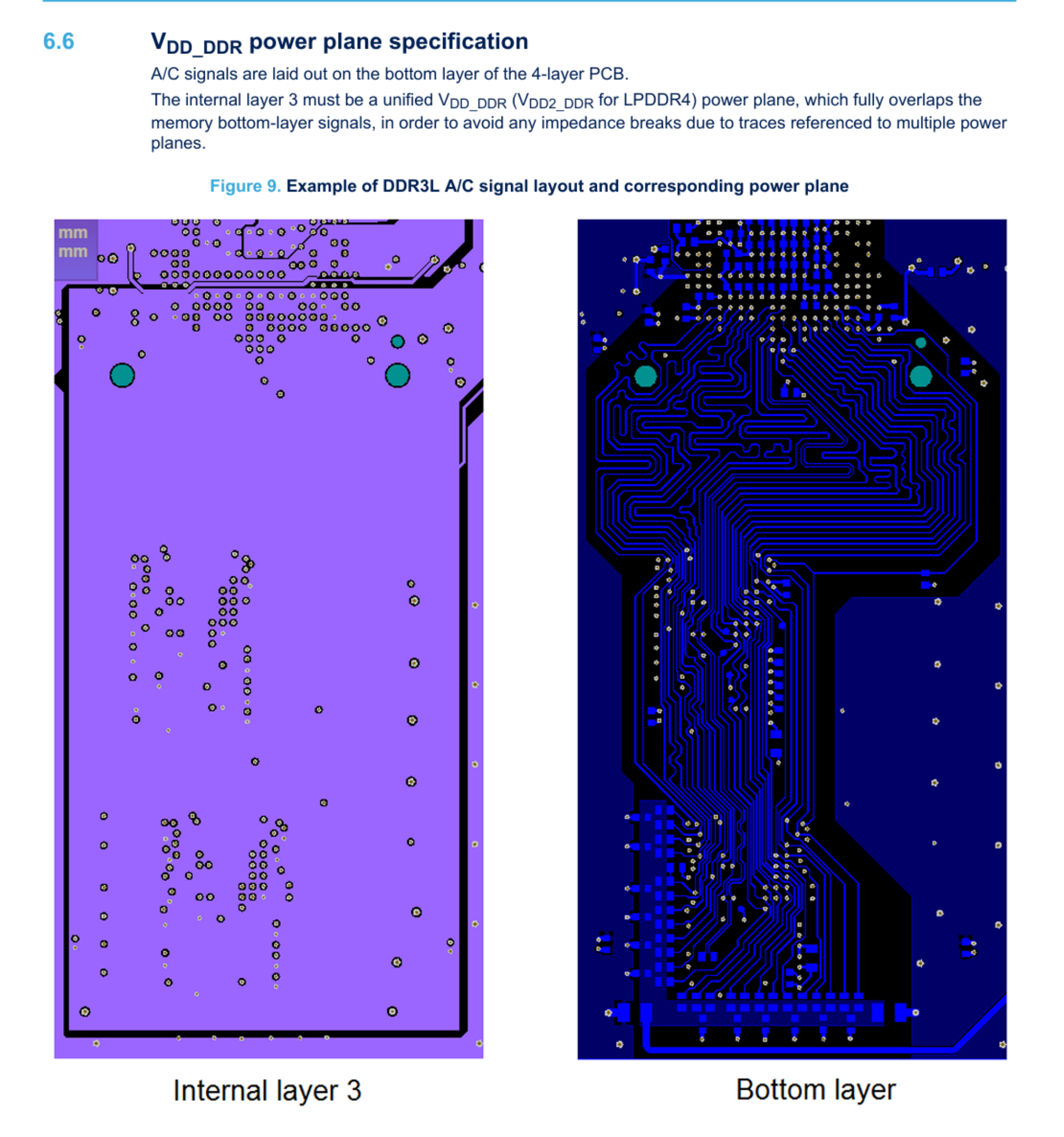 6.6 $V_{DD\_DDR}$ power plane specification

A/C signals are laid out on the bottom layer of the 4-layer PCB.

The internal layer 3 must be a unified $V_{DD\_DDR}$ ($V_{DD2\_DDR}$ for LPDDR4) power plane, which fully overlaps the memory bottom-layer signals, in order to avoid any impedance breaks due to traces referenced to multiple power planes.

Figure 9. Example of DDR3L A/C signal layout and corresponding power plane

mm
mm

Internal layer 3

Bottom layer