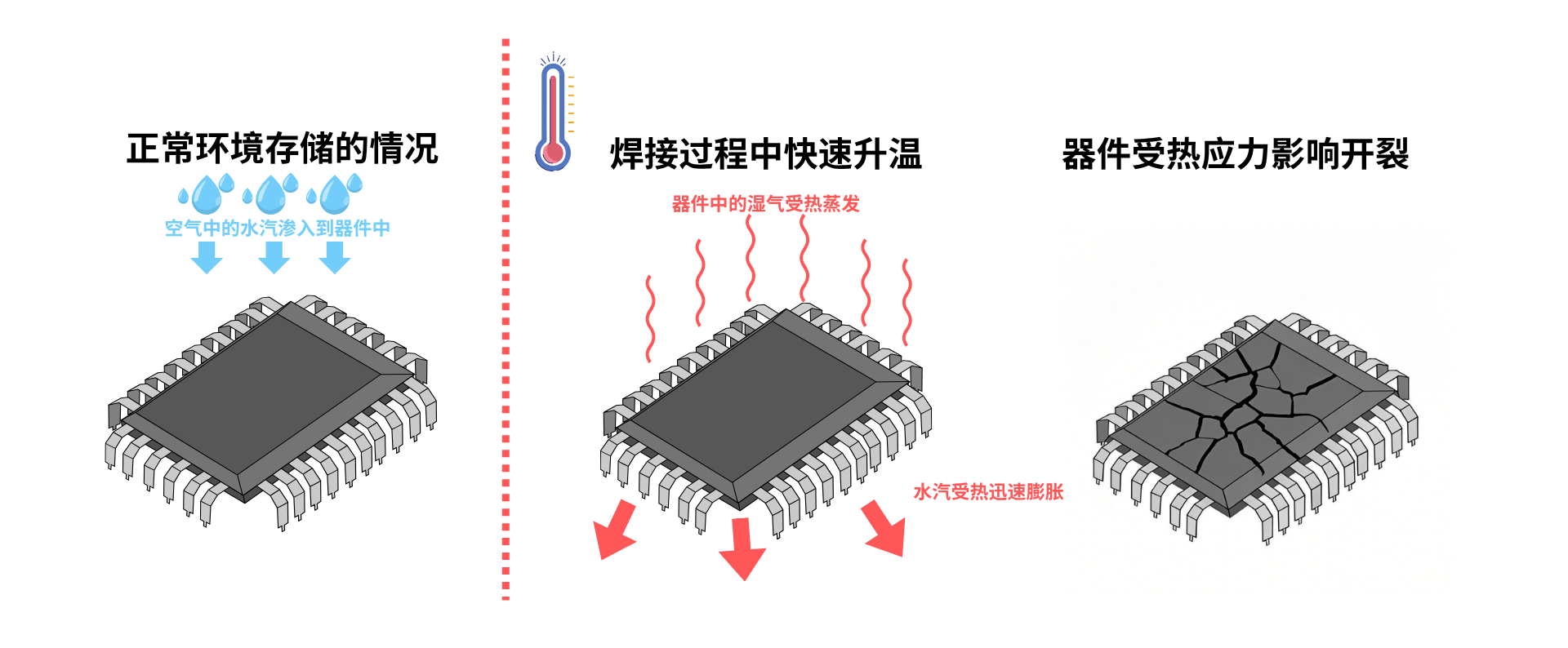 正常环境存储的情况

空气中的水汽渗入到器件中

焊接过程中快速升温

器件中的湿气受热蒸发

水汽受热迅速膨胀

器件受热应力影响开裂