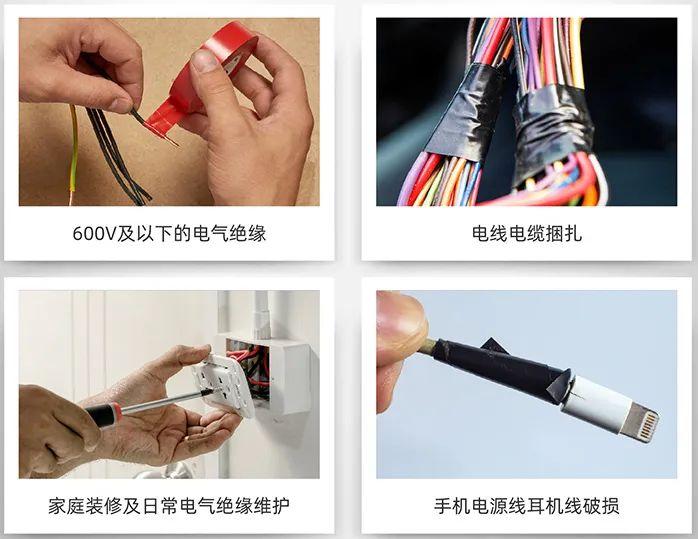 600V及以下的电气绝缘

电线电缆捆扎

家庭装修及日常电气绝缘维护

手机电源线耳机线破损