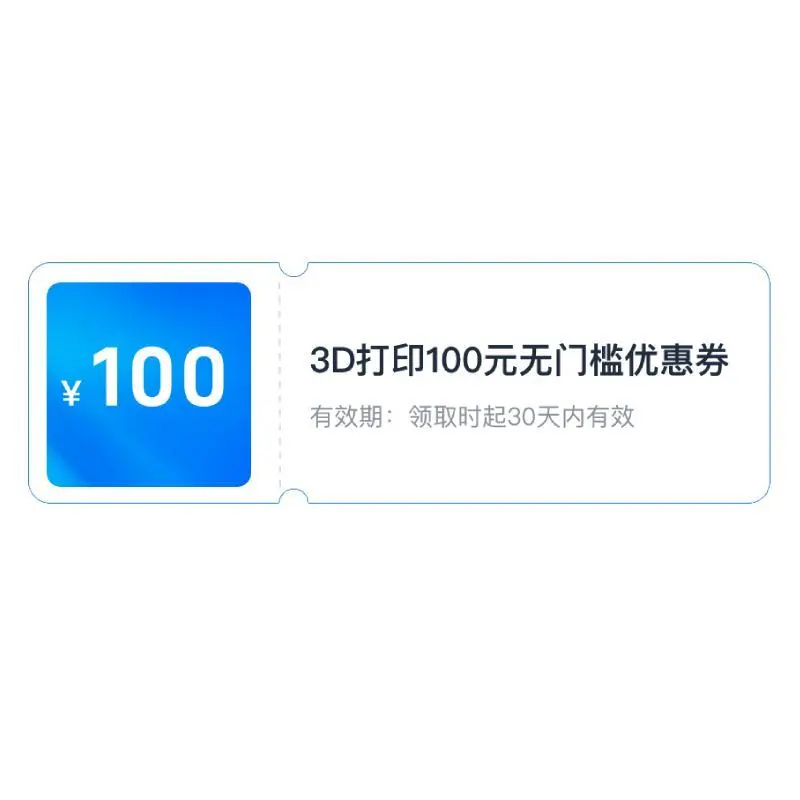 ¥100

3D打印100元无门槛优惠券

有效期：领取时起30天内有效