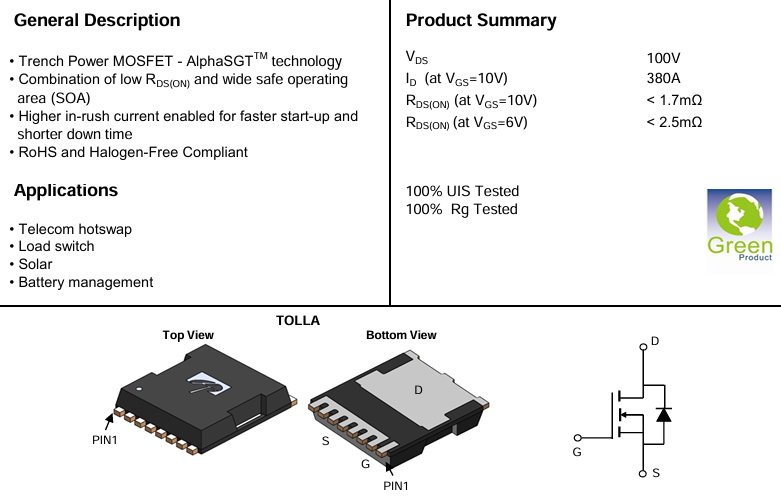 General Description

• Trench Power MOSFET - AlphaSGT$^{TM}$ technology
• Combination of low $R_{DS(ON)}$ and wide safe operating area (SOA)
• Higher in-rush current enabled for faster start-up and shorter down time
• RoHS and Halogen-Free Compliant

Applications

• Telecom hotswap
• Load switch
• Solar
• Battery management

Product Summary

| | |
|---|---|
| $V_{DS}$ | 100V |
| $I_D$ (at $V_{GS}$=10V) | 380A |
| $R_{DS(ON)}$ (at $V_{GS}$=10V) | < 1.7mΩ |
| $R_{DS(ON)}$ (at $V_{GS}$=6V) | < 2.5mΩ |

100% UIS Tested
100% Rg Tested

Green
Product

TOLLA

Top View

PIN1

Bottom View

D

S

G

PIN1

D

G

S